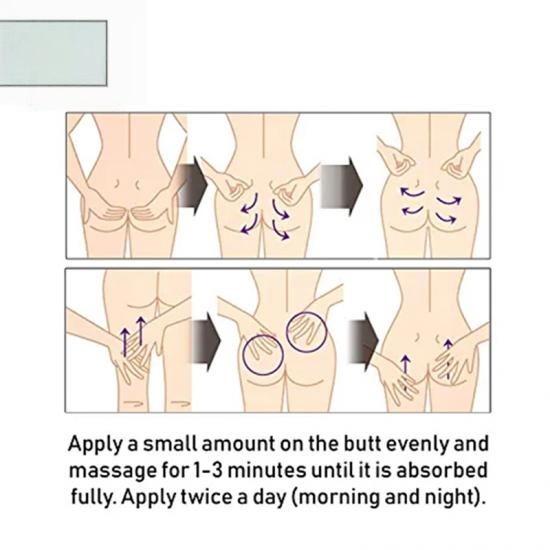 Apply a small amount on the butt evenly and massage for 1-3 minutes until it is absorbed fully. Apply twice a day (morning and night).