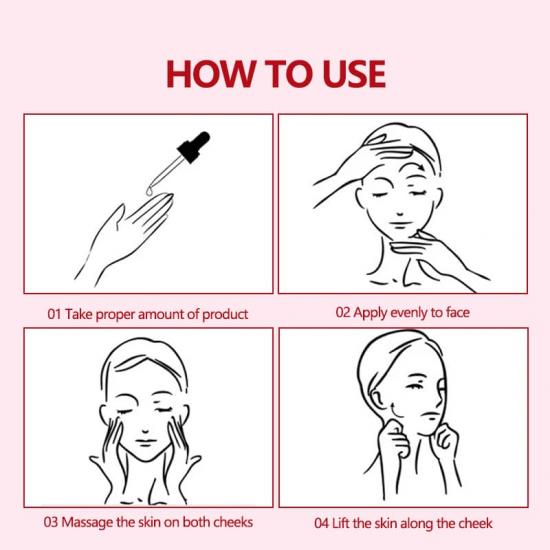 HOW TO USE

01 Take proper amount of product

02 Apply evenly to face

03 Massage the skin on both cheeks

04 Lift the skin along the cheek