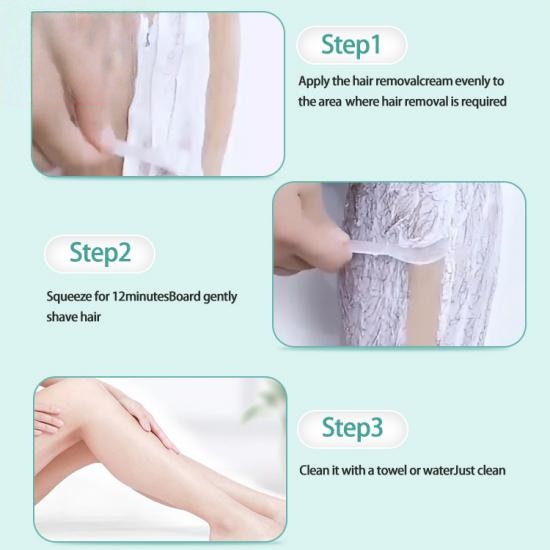 Step1

Apply the hair removalcream evenly to the area where hair removal is required

Step2

Squeeze for 12minutesBoard gently shave hair

Step3

Clean it with a towel or waterJust clean